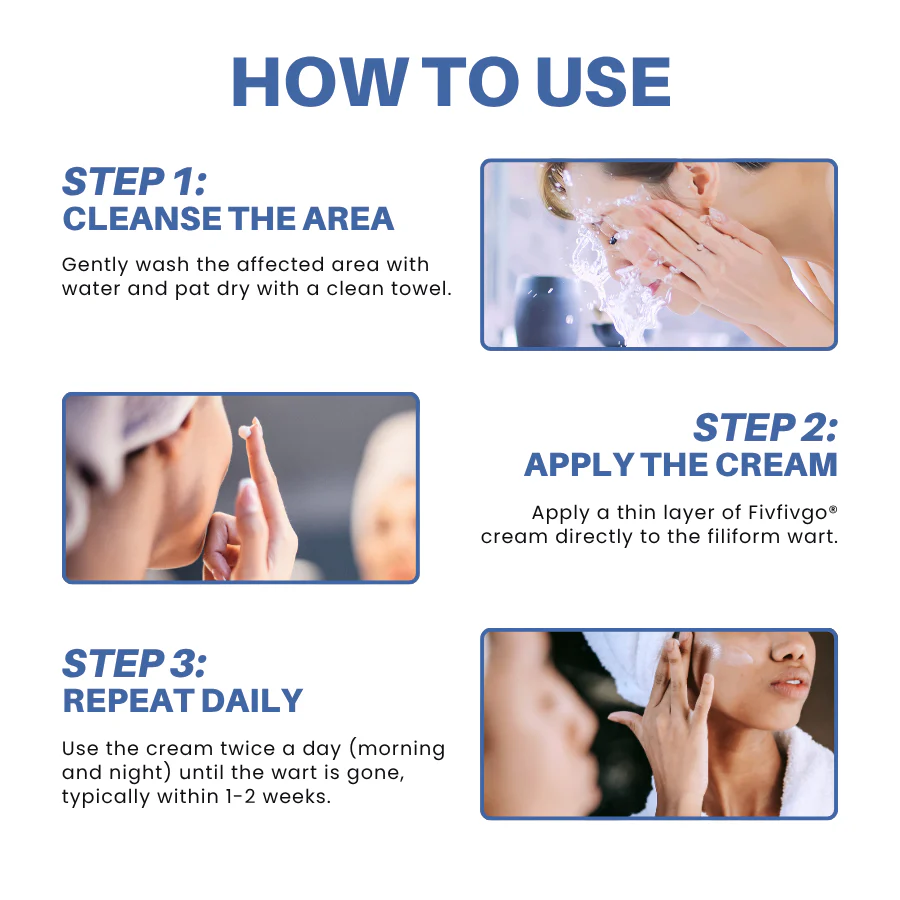 HOW TO USE

STEP 1:
CLEANSE THE AREA

Gently wash the affected area with water and pat dry with a clean towel.

STEP 2:
APPLY THE CREAM

Apply a thin layer of Fivfivgo® cream directly to the filiform wart.

STEP 3:
REPEAT DAILY

Use the cream twice a day (morning and night) until the wart is gone, typically within 1-2 weeks.