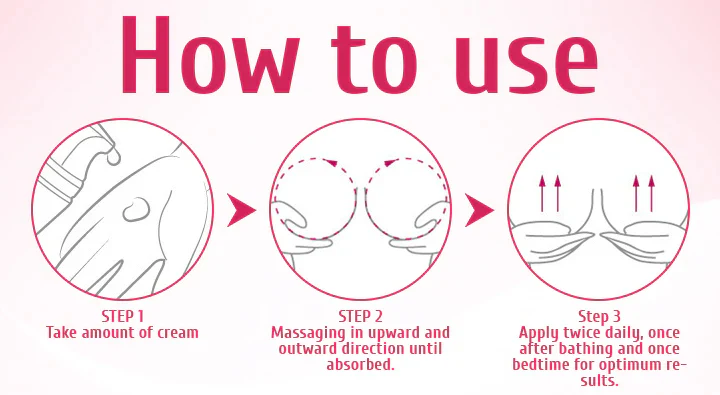 How to use

STEP 1
Take amount of cream

STEP 2
Massaging in upward and outward direction until absorbed.

Step 3
Apply twice daily, once after bathing and once bedtime for optimum results.