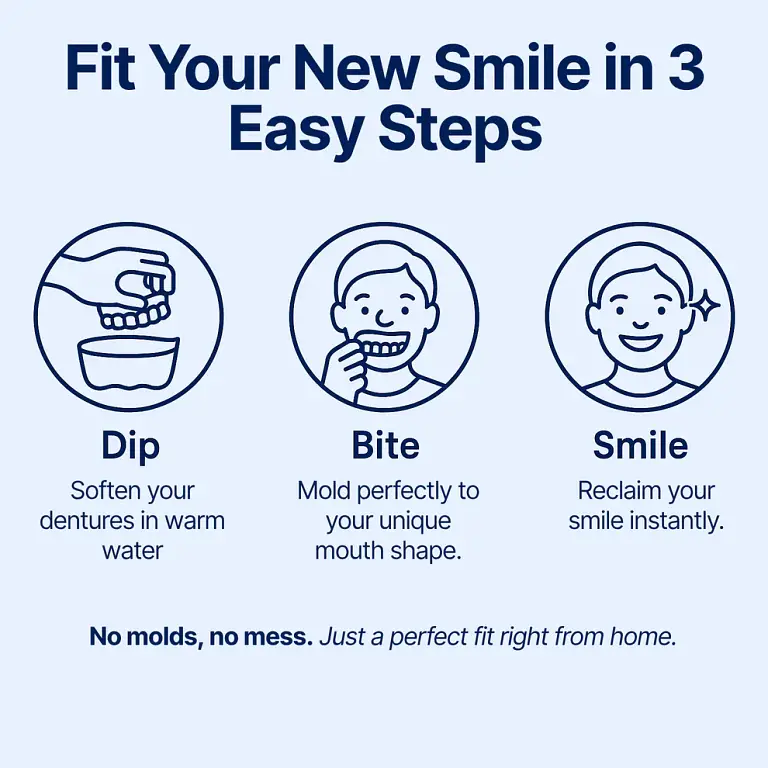 Fit Your New Smile in 3 Easy Steps

Dip
Soften your dentures in warm water

Bite
Mold perfectly to your unique mouth shape.

Smile
Reclaim your smile instantly.

No molds, no mess. Just a perfect fit right from home.